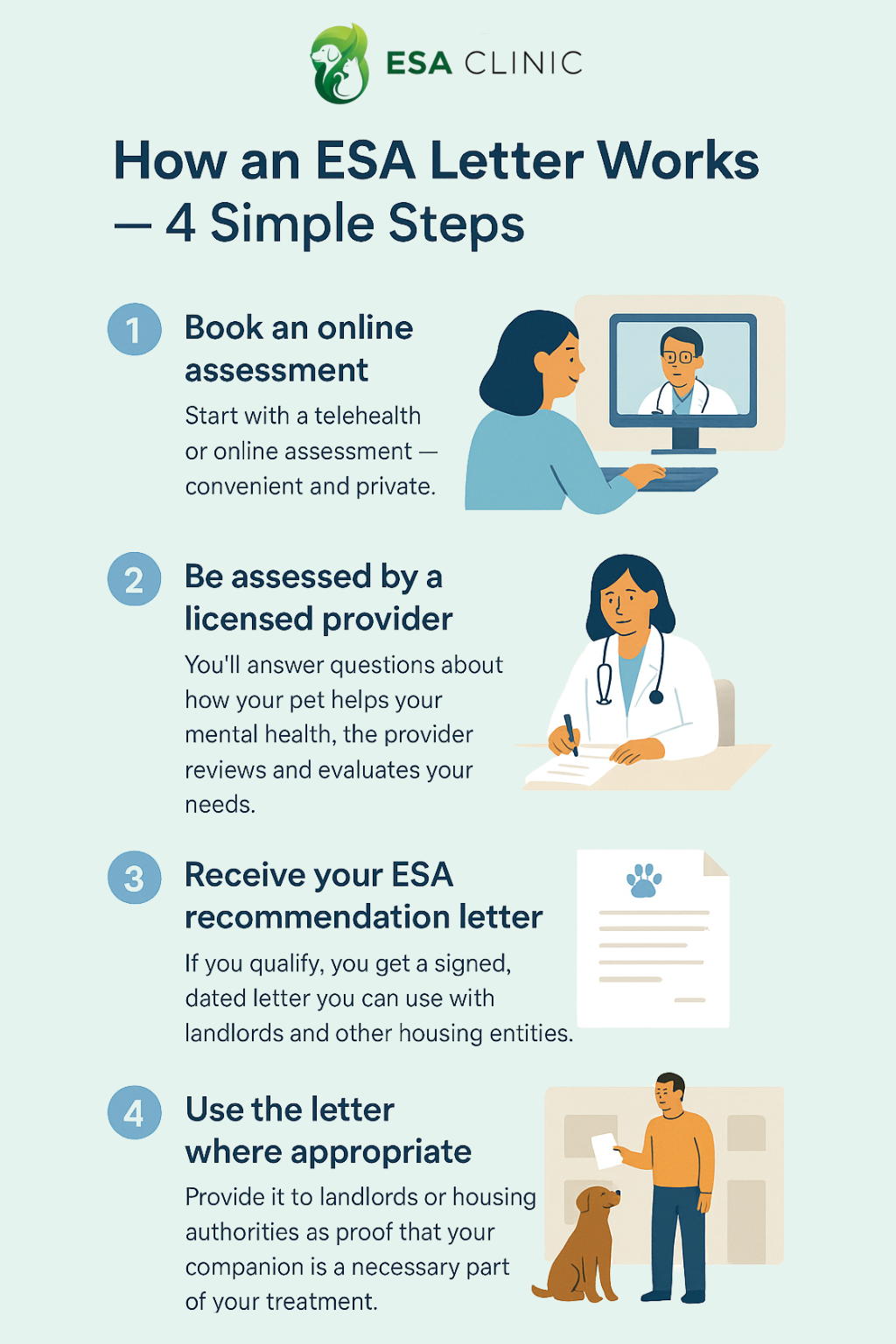 ESA CLINIC

How an ESA Letter Works — 4 Simple Steps

1

Book an online assessment

Start with a telehealth or online assessment — convenient and private.

2

Be assessed by a licensed provider

You'll answer questions about how your pet helps your mental health, the provider reviews and evaluates your needs.

3

Receive your ESA recommendation letter

If you qualify, you get a signed, dated letter you can use with landlords and other housing entities.

4

Use the letter where appropriate

Provide it to landlords or housing authorities as proof that your companion is a necessary part of your treatment.